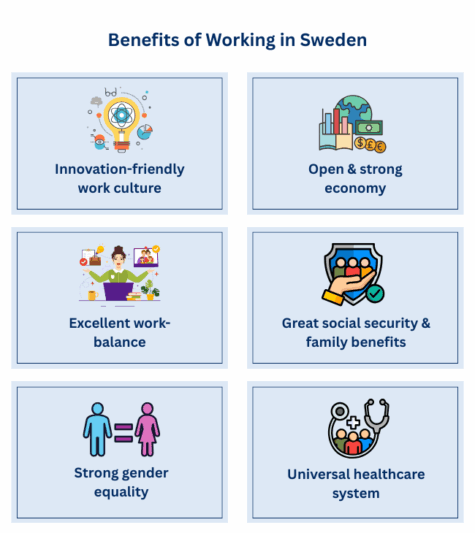 Benefits of Working in Sweden

Innovation-friendly work culture

Open & strong economy

Excellent work-balance

Great social security & family benefits

Strong gender equality

Universal healthcare system